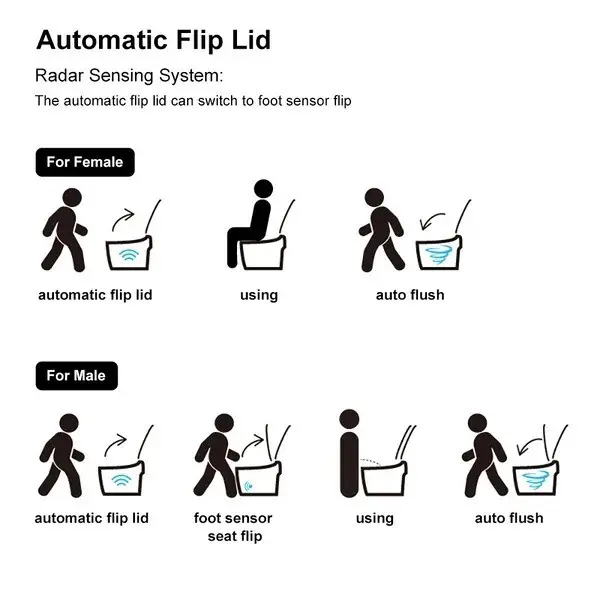 Automatic Flip Lid

Radar Sensing System:

The automatic flip lid can switch to foot sensor flip

For Female

automatic flip lid

using

auto flush

For Male

automatic flip lid

foot sensor seat flip

using

auto flush