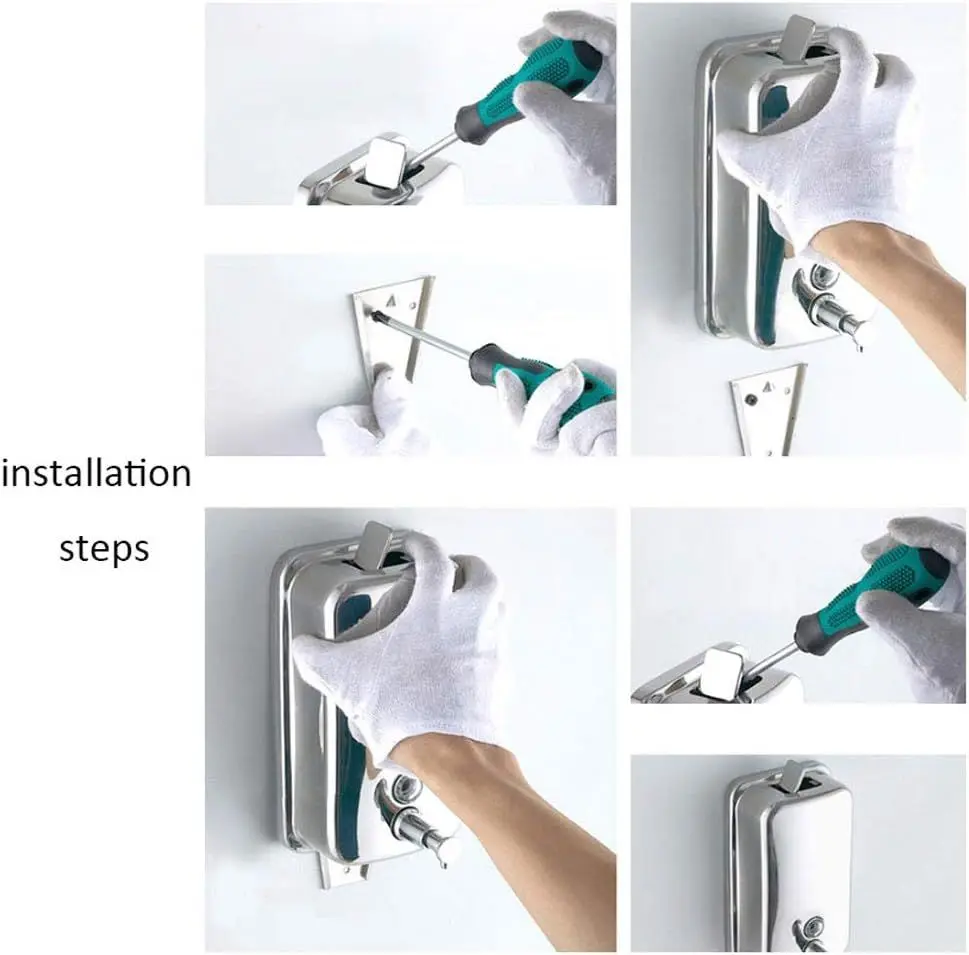 installation
steps